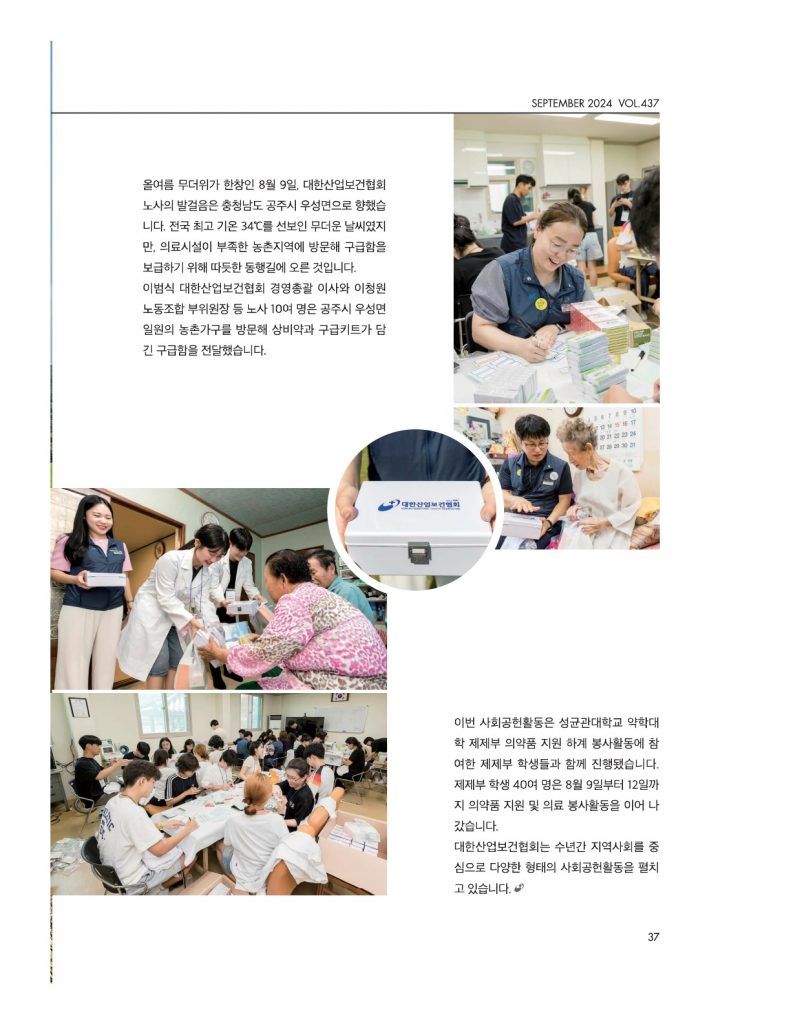 SEPTEMBER 2024 VOL.437

올여름 무더위가 한창인 8월 9일, 대한산업보건협회 노사의 발걸음은 충청남도 공주시 우성면으로 향했습니다. 전국 최고 기온 34℃를 선보인 무더운 날씨였지만, 의료시설이 부족한 농촌지역에 방문해 구급함을 보급하기 위해 따뜻한 동행길에 오른 것입니다.
이범식 대한산업보건협회 경영총괄 이사와 이청원 노동조합 부위원장 등 노사 10여 명은 공주시 우성면 일원의 농촌가구를 방문해 상비약과 구급키트가 담긴 구급함을 전달했습니다.

대한산업보건협회

이번 사회공헌활동은 성균관대학교 약학대학 제제부 의약품 지원 하계 봉사활동에 참여한 제제부 학생들과 함께 진행됐습니다. 제제부 학생 40여 명은 8월 9일부터 12일까지 의약품 지원 및 의료 봉사활동을 이어 나갔습니다.
대한산업보건협회는 수년간 지역사회를 중심으로 다양한 형태의 사회공헌활동을 펼치고 있습니다.

37