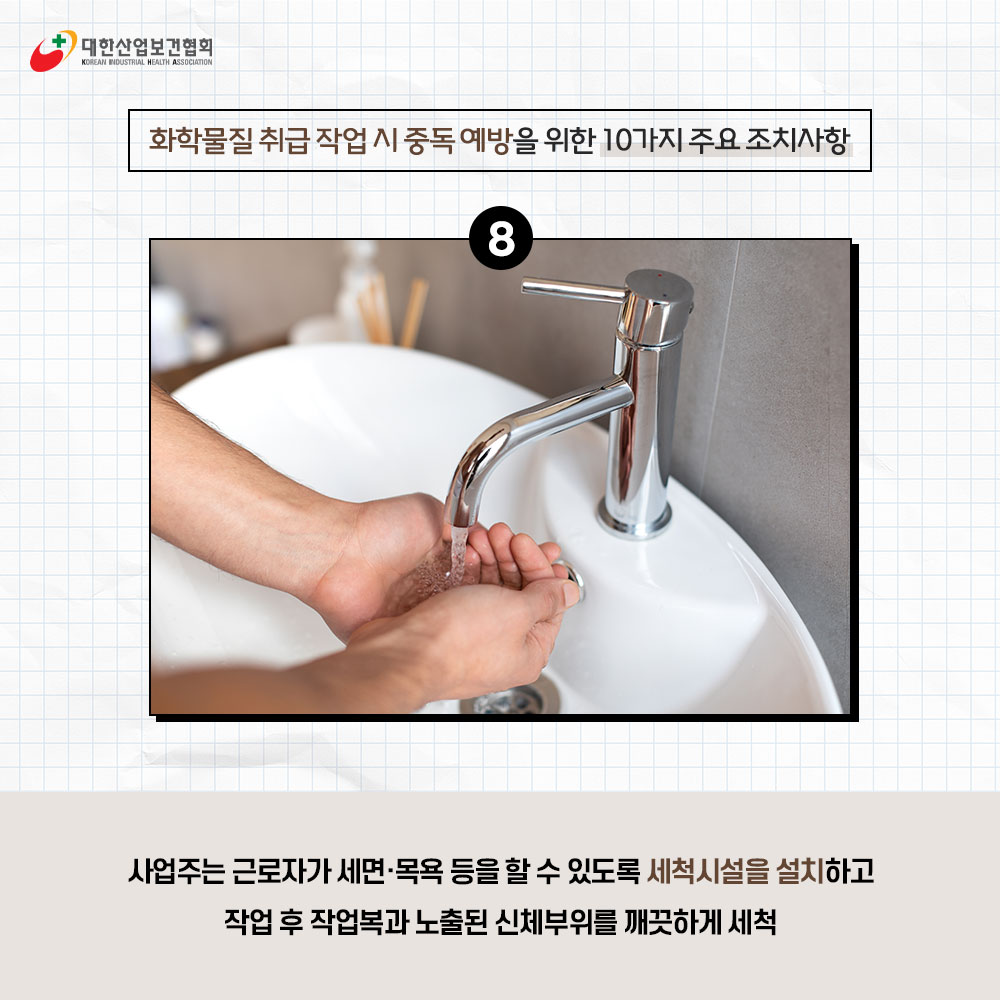 대한산업보건협회
KOREAN INDUSTRIAL HEALTH ASSOCIATION

화학물질 취급 작업 시 중독 예방을 위한 10가지 주요 조치사항

8

사업주는 근로자가 세면·목욕 등을 할 수 있도록 세척시설을 설치하고
작업 후 작업복과 노출된 신체부위를 깨끗하게 세척