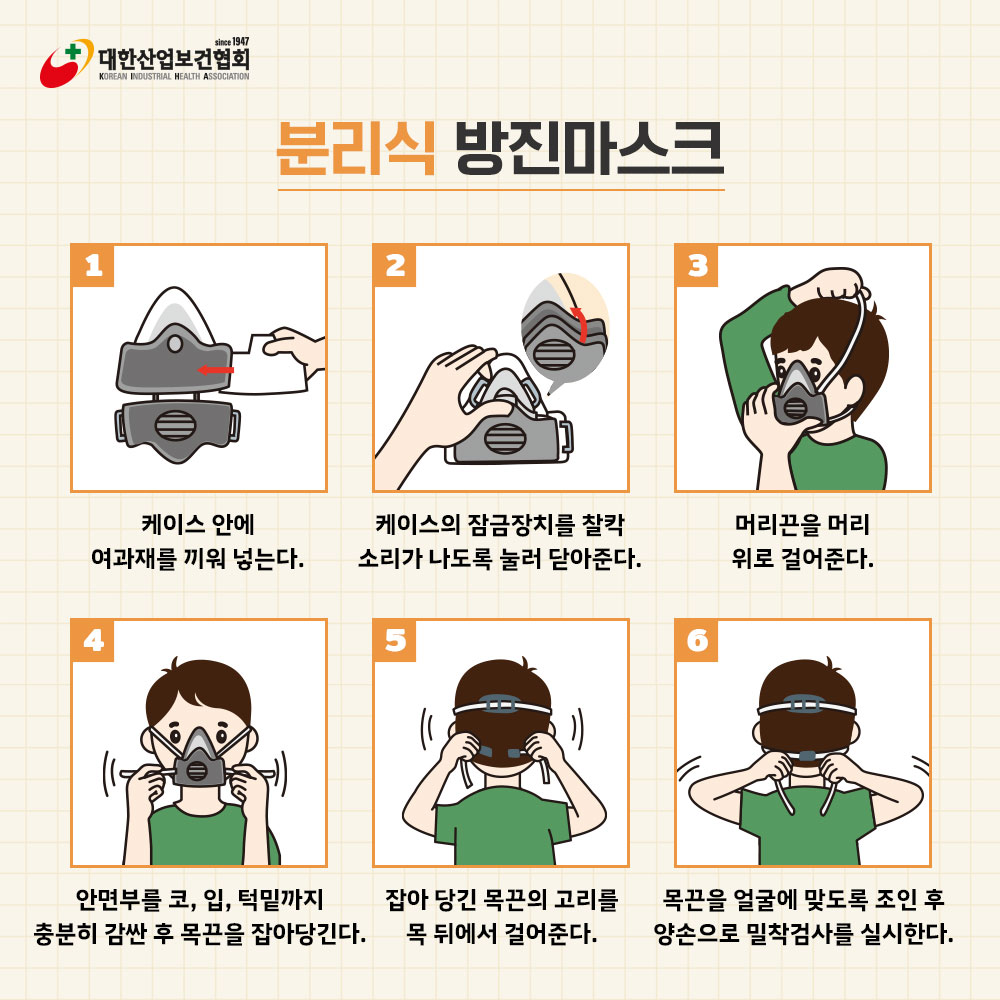 since 1947
대한산업보건협회
KOREAN INDUSTRIAL HEALTH ASSOCIATION

분리식 방진마스크

1
케이스 안에 여과재를 끼워 넣는다.

2
케이스의 잠금장치를 찰칵 소리가 나도록 눌러 닫아준다.

3
머리끈을 머리 위로 걸어준다.

4
안면부를 코, 입, 턱밑까지 충분히 감싼 후 목끈을 잡아당긴다.

5
잡아 당긴 목끈의 고리를 목 뒤에서 걸어준다.

6
목끈을 얼굴에 맞도록 조인 후 양손으로 밀착검사를 실시한다.